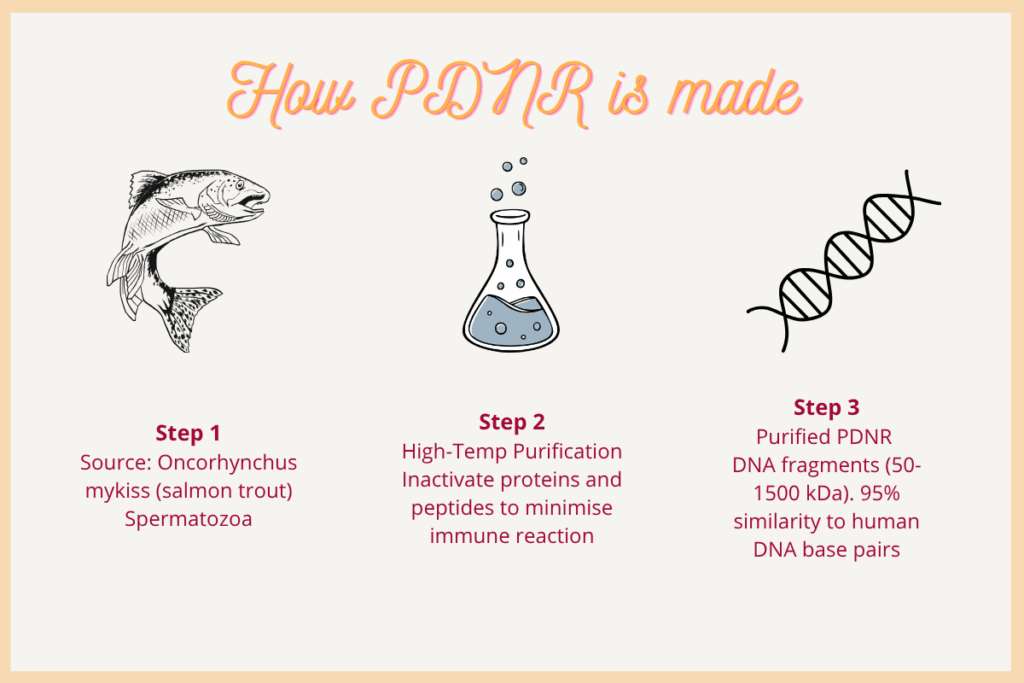 How PDNR is made

Step 1
Source: Oncorhynchus mykiss (salmon trout) Spermatozoa

Step 2
High-Temp Purification
Inactivate proteins and peptides to minimise immune reaction

Step 3
Purified PDNR
DNA fragments (50-1500 kDa). 95% similarity to human DNA base pairs