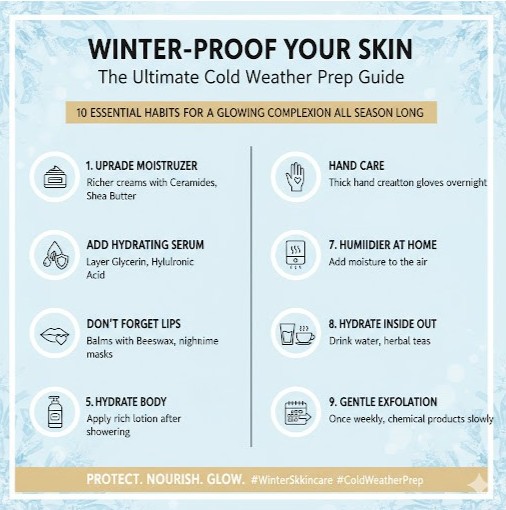 WINTER-PROOF YOUR SKIN
The Ultimate Cold Weather Prep Guide

10 ESSENTIAL HABITS FOR A GLOWING COMPLEXION ALL SEASON LONG

1. UPRADE MOISTRUZER
Richer creams with Ceramides, Shea Butter

ADD HYDRATING SERUM
Layer Glycerin, Hylulronic Acid

DON'T FORGET LIPS
Balms with Beeswax, nighnime masks

5. HYDRATE BODY
Apply rich lotion after showering

HAND CARE
Thick hand creatton gloves overnight

7. HUMIIDIER AT HOME
Add moisture to the air

8. HYDRATE INSIDE OUT
Drink water, herbal teas

9. GENTLE EXFOLATION
Once weekly, chemical products slowly

PROTECT. NOURISH. GLOW. #WinterSkkincare #ColdWeatherPrep